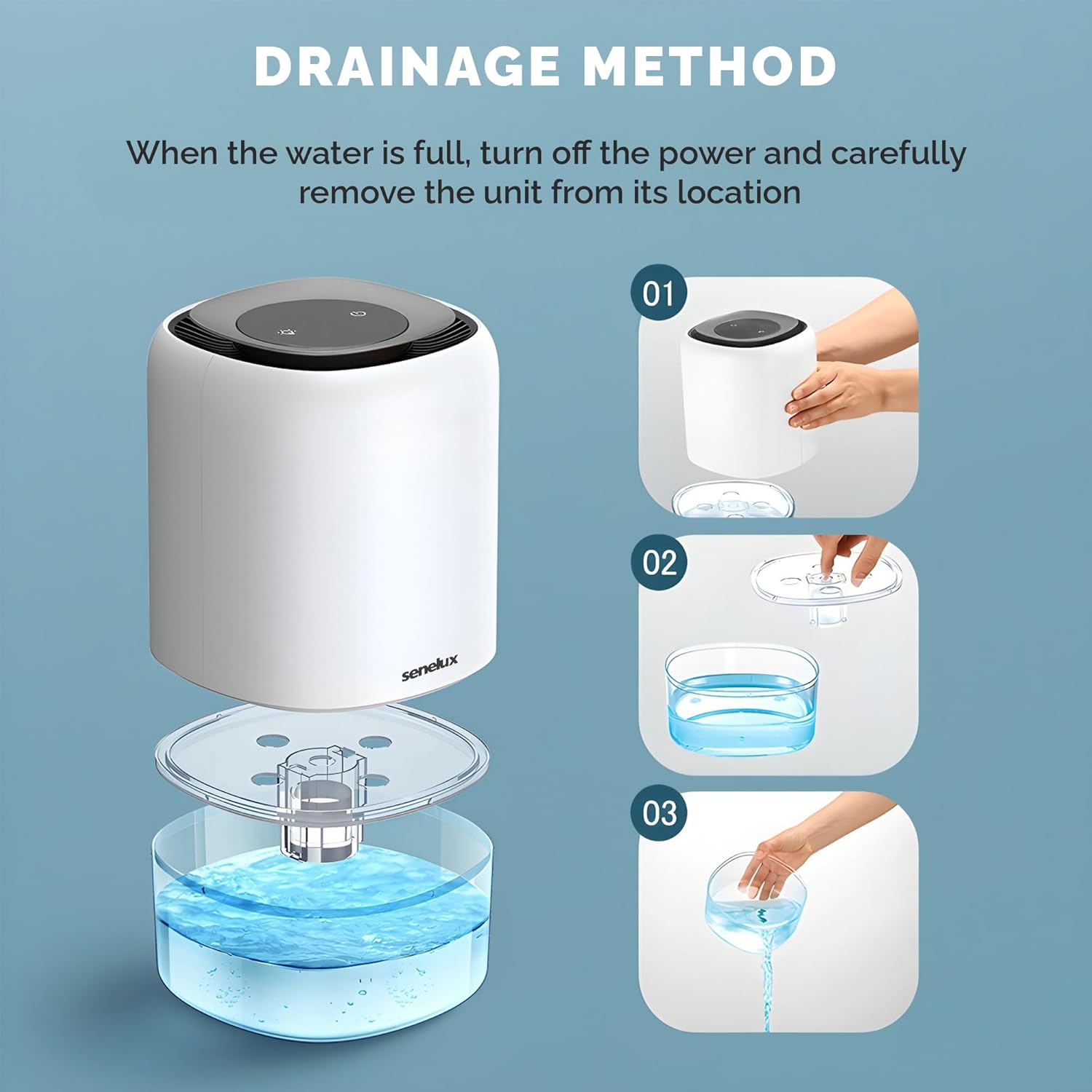 DRAINAGE METHOD

When the water is full, turn off the power and carefully remove the unit from its location

senelux

01

02

03